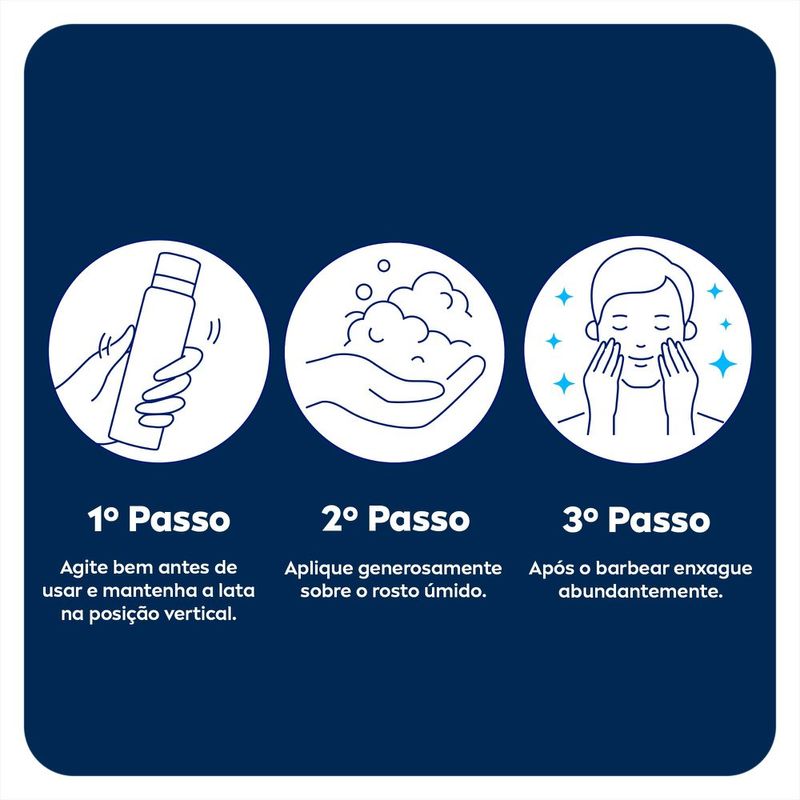 1º Passo

Agite bem antes de usar e mantenha a lata na posição vertical.

2º Passo

Aplique generosamente sobre o rosto úmido.

3º Passo

Após o barbear enxague abundantemente.