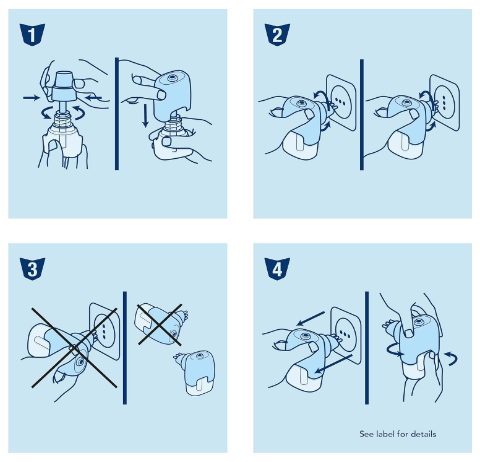 1

2

3

4

See label for details